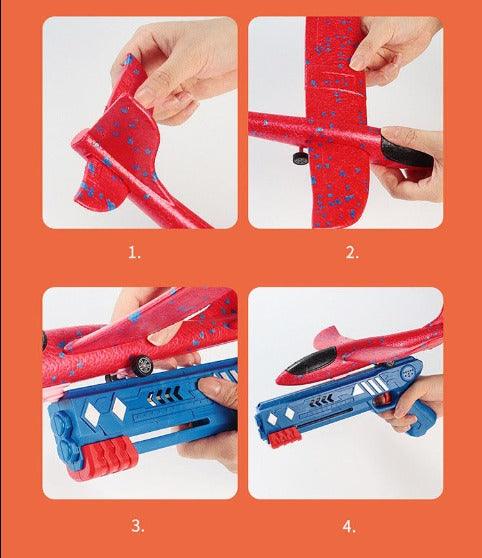 1.

2.

3.

4.